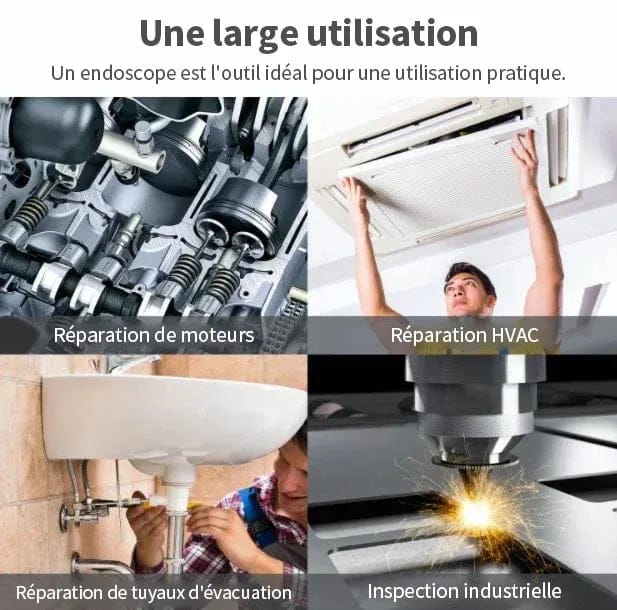 Une large utilisation

Un endoscope est l'outil idéal pour une utilisation pratique.

Réparation de moteurs

Réparation HVAC

Réparation de tuyaux d'évacuation

Inspection industrielle